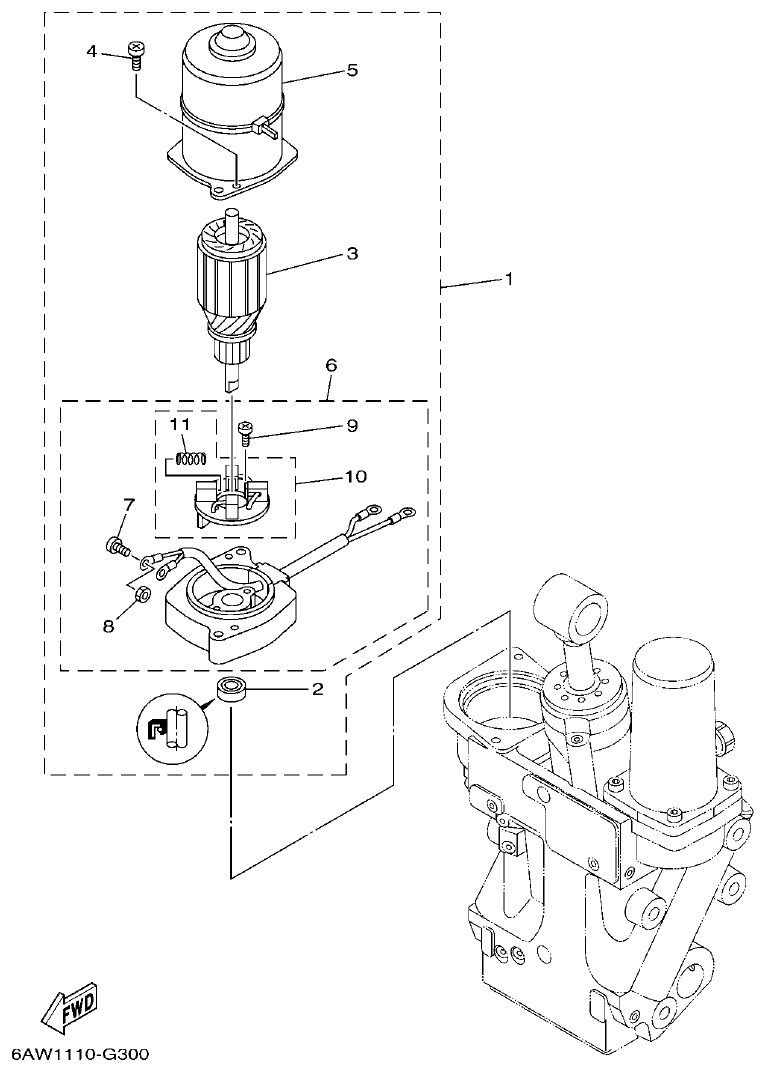 4
5
3
1
6
11
9
10
7
8
2
FWD
6AW1110-G300